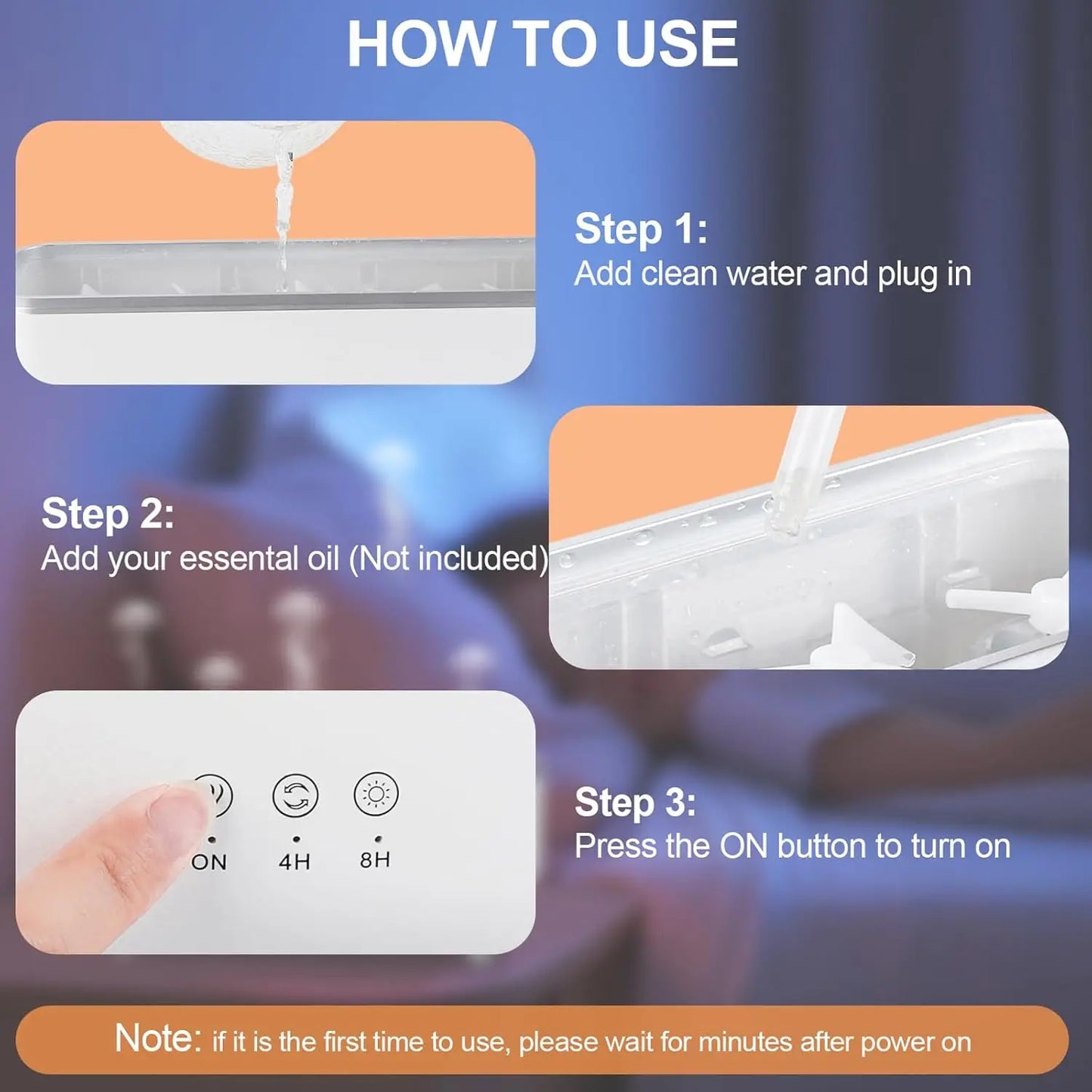 HOW TO USE

Step 1:
Add clean water and plug in

Step 2:
Add your essental oil (Not included)

ON 4H 8H

Step 3:
Press the ON button to turn on

Note: if it is the first time to use, please wait for minutes after power on